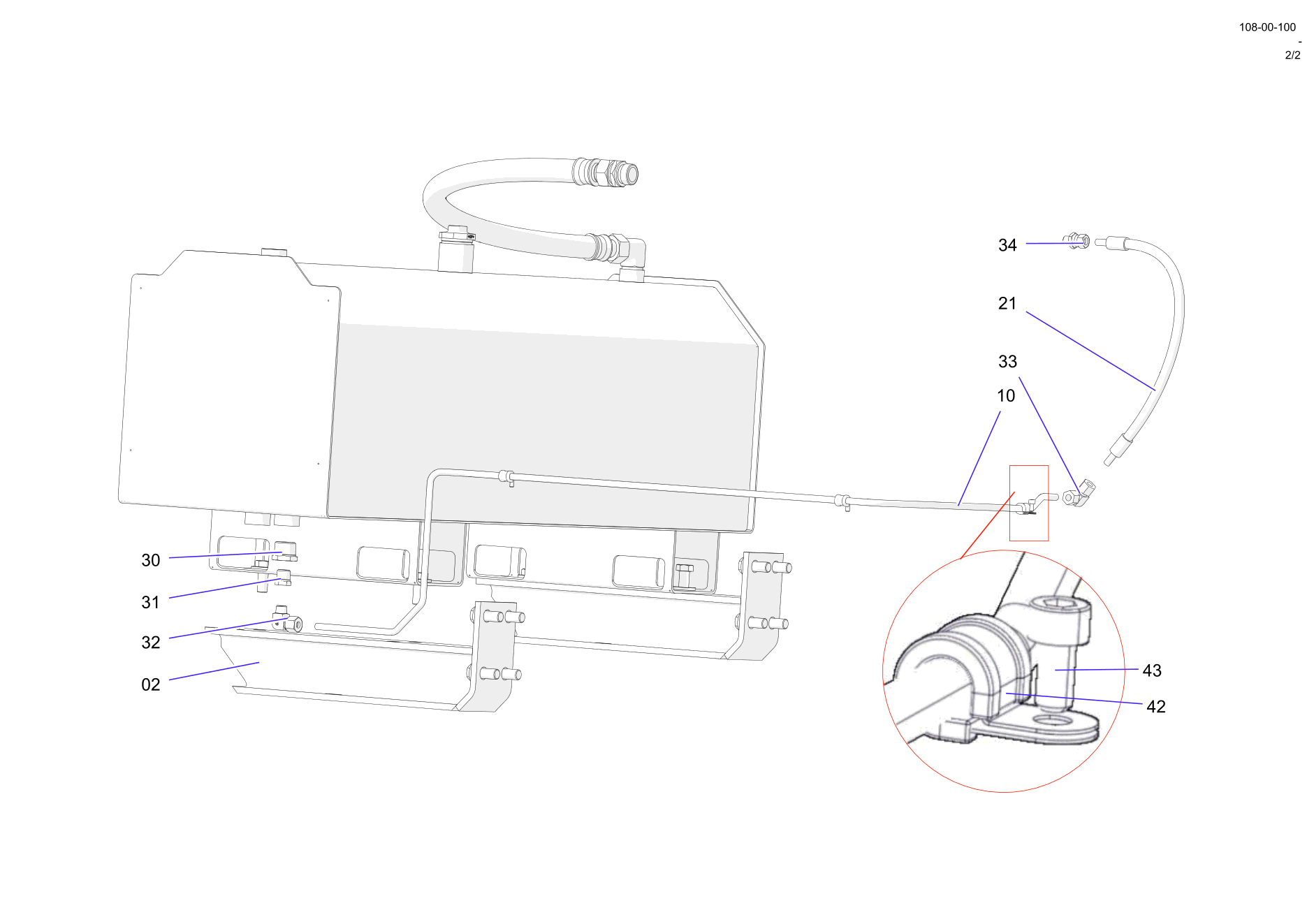 108-00-100
-
2/2

34
21
33
10
30
31
32
02
43
42