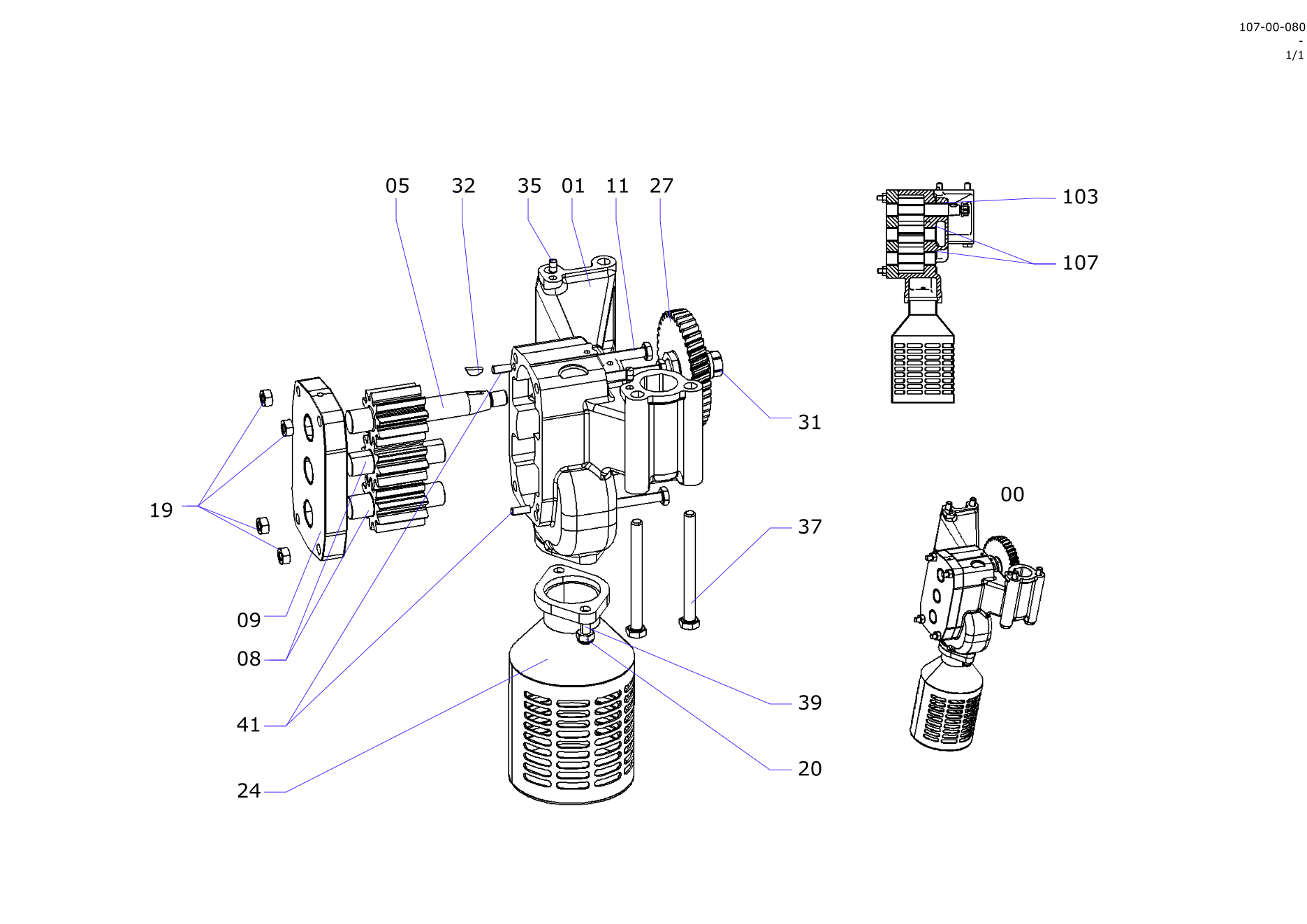 107-00-080
-
1/1

05 32 35 01 11 27

103

107

31

19

00

37

09

08

39

41

20

24