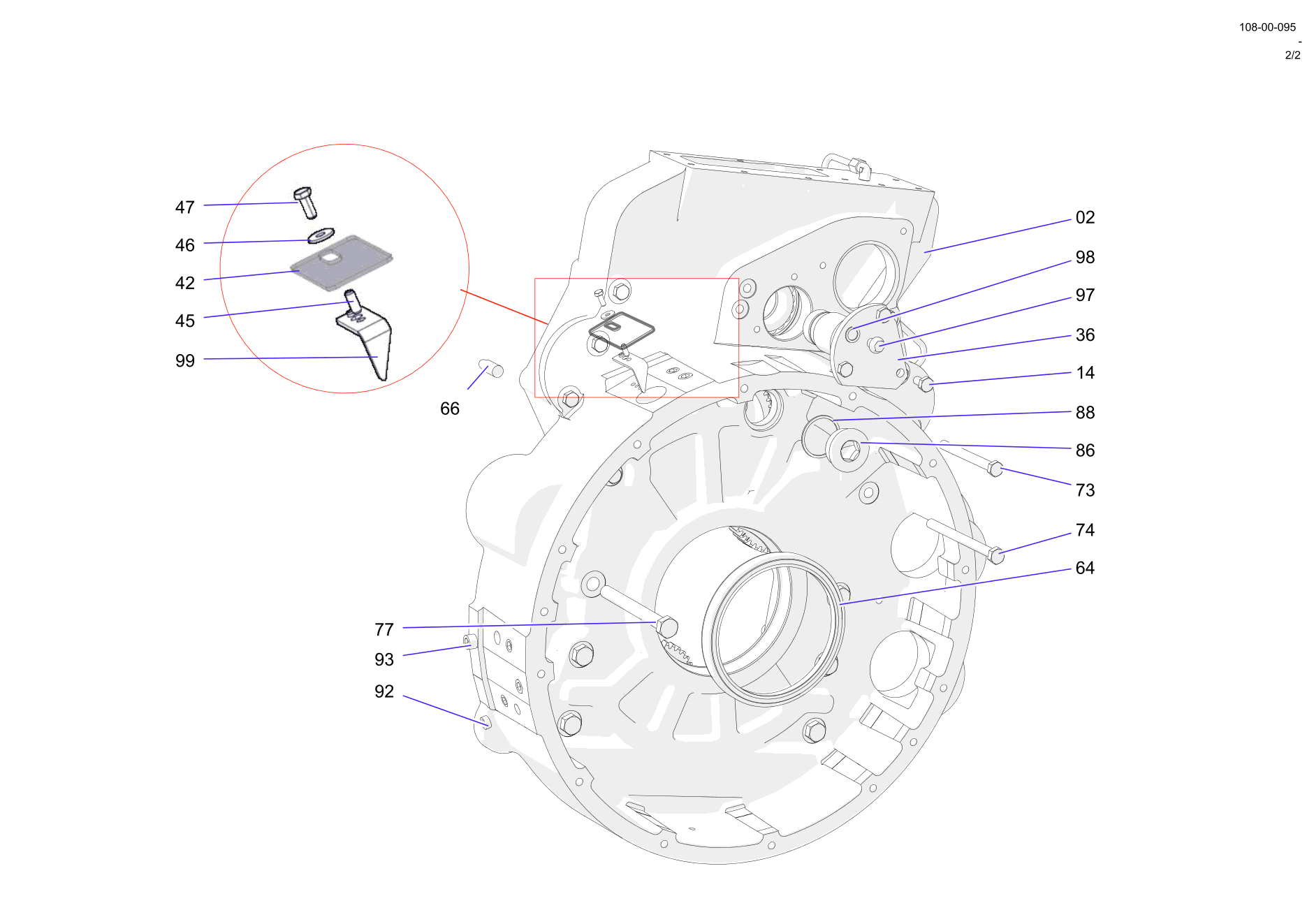 108-00-095
-
2/2

47
46
42
45
99

66

02
98
97
36
14
88
86
73
74
64

77
93
92