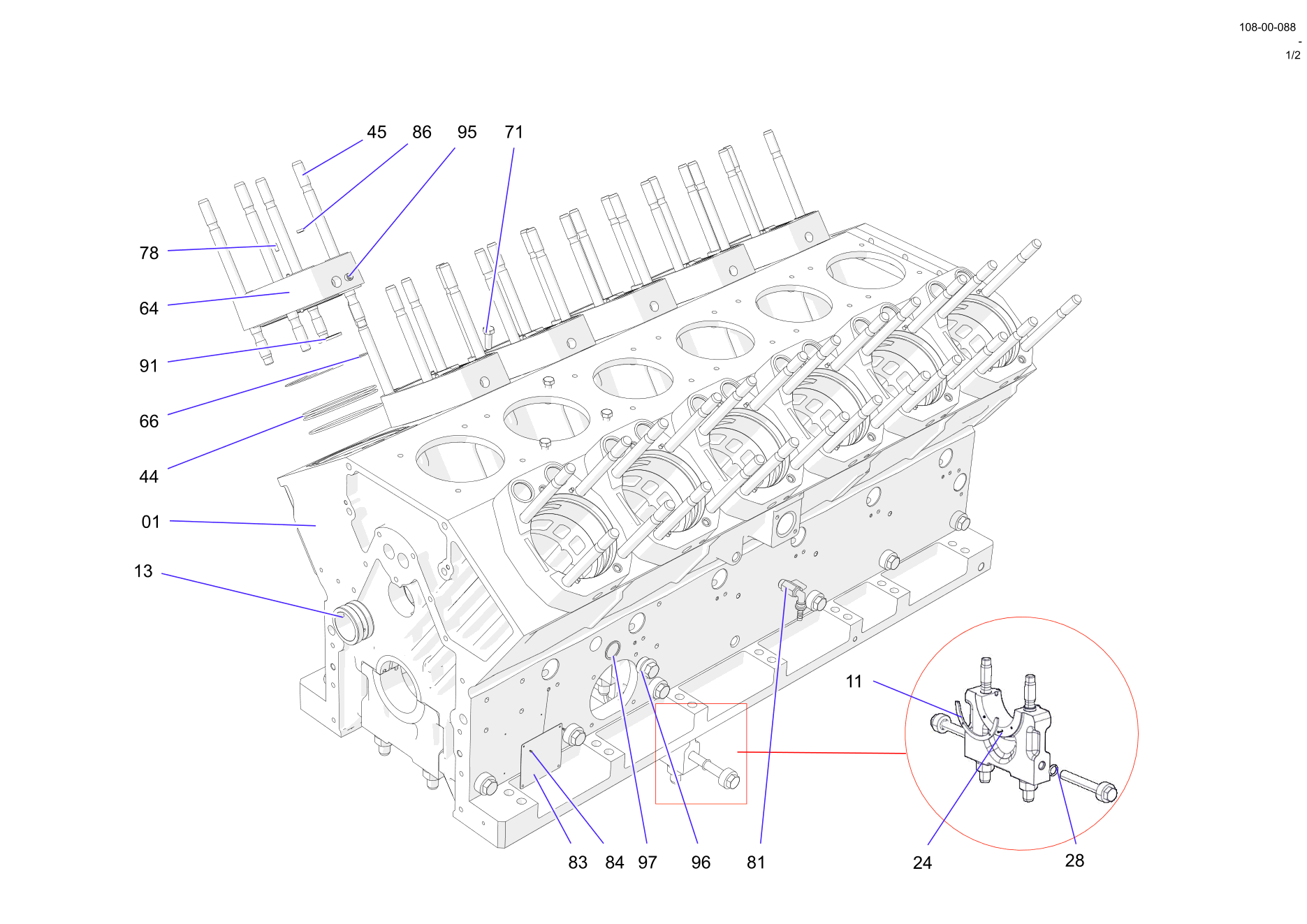 108-00-088
-
1/2

45 86 95 71

78

64

91

66

44

01

13

11

83 84 97 96 81 24 28